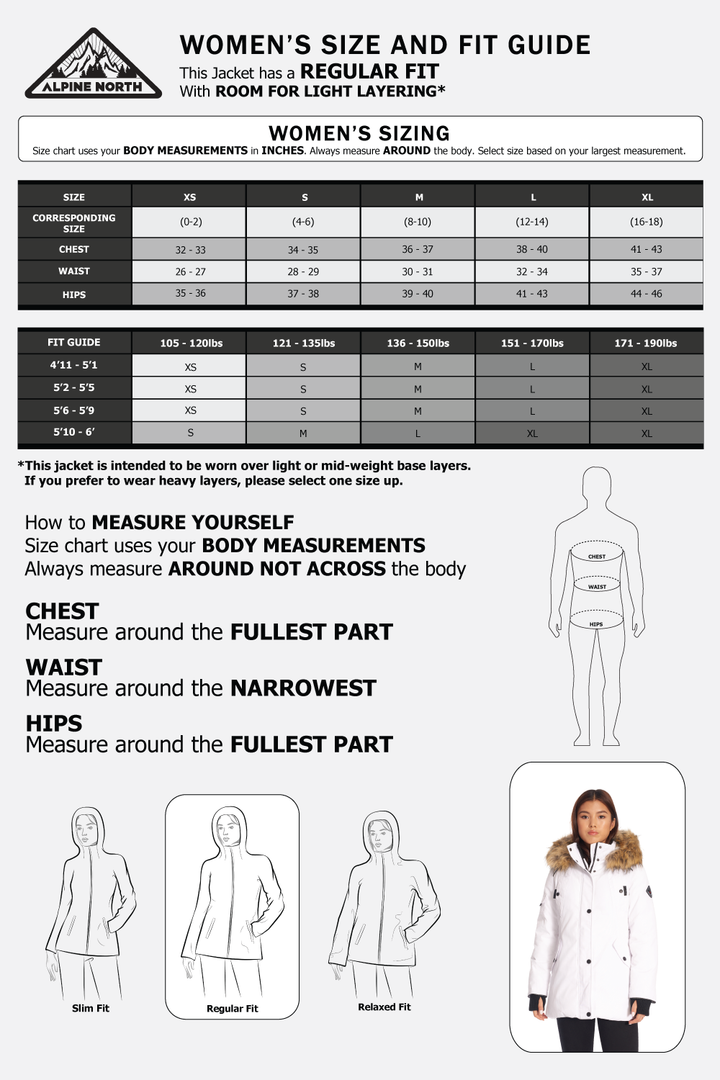 ALPINE NORTH

WOMEN'S SIZE AND FIT GUIDE
This Jacket has a REGULAR FIT
With ROOM FOR LIGHT LAYERING*

WOMEN'S SIZING
Size chart uses your BODY MEASUREMENTS in INCHES. Always measure AROUND the body. Select size based on your largest measurement.

| SIZE | XS | S | M | L | XL |
|---|---|---|---|---|---|
| CORRESPONDING SIZE | (0-2) | (4-6) | (8-10) | (12-14) | (16-18) |
| CHEST | 32 - 33 | 34 - 35 | 36 - 37 | 38 - 40 | 41 - 43 |
| WAIST | 26 - 27 | 28 - 29 | 30 - 31 | 32 - 34 | 35 - 37 |
| HIPS | 35 - 36 | 37 - 38 | 39 - 40 | 41 - 43 | 44 - 46 |

| FIT GUIDE | 105 - 120lbs | 121 - 135lbs | 136 - 150lbs | 151 - 170lbs | 171 - 190lbs |
|---|---|---|---|---|---|
| 4'11 - 5'1 | XS | S | M | L | XL |
| 5'2 - 5'5 | XS | S | M | L | XL |
| 5'6 - 5'9 | XS | S | M | L | XL |
| 5'10 - 6' | S | M | L | XL | XL |

*This jacket is intended to be worn over light or mid-weight base layers.
If you prefer to wear heavy layers, please select one size up.

How to MEASURE YOURSELF
Size chart uses your BODY MEASUREMENTS
Always measure AROUND NOT ACROSS the body

CHEST
Measure around the FULLEST PART

WAIST
Measure around the NARROWEST

HIPS
Measure around the FULLEST PART

CHEST
WAIST
HIPS

Slim Fit
Regular Fit
Relaxed Fit