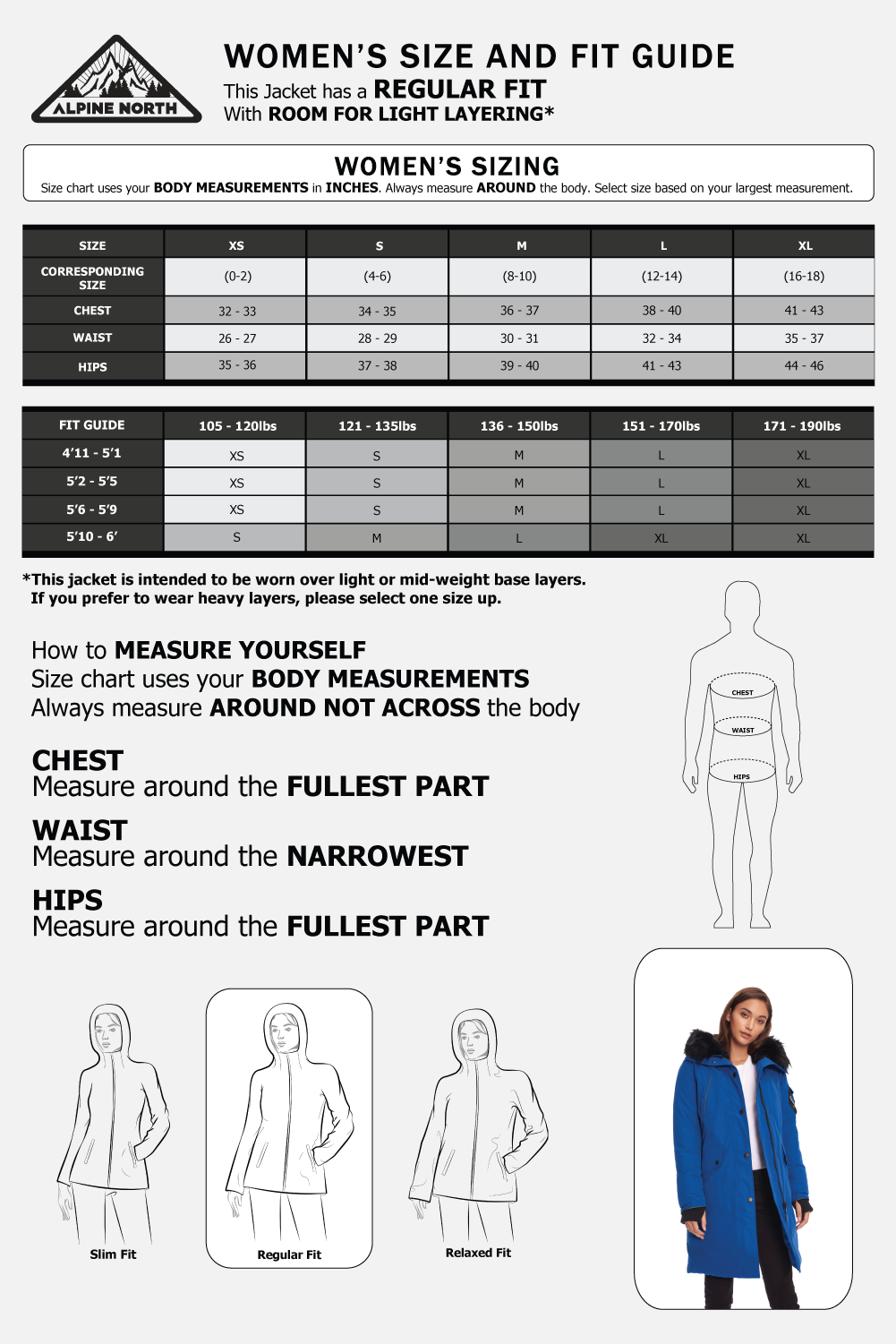 ALPINE NORTH

WOMEN'S SIZE AND FIT GUIDE
This Jacket has a REGULAR FIT
With ROOM FOR LIGHT LAYERING*

WOMEN'S SIZING
Size chart uses your BODY MEASUREMENTS in INCHES. Always measure AROUND the body. Select size based on your largest measurement.

| SIZE | XS | S | M | L | XL |
|---|---|---|---|---|---|
| CORRESPONDING SIZE | (0-2) | (4-6) | (8-10) | (12-14) | (16-18) |
| CHEST | 32 - 33 | 34 - 35 | 36 - 37 | 38 - 40 | 41 - 43 |
| WAIST | 26 - 27 | 28 - 29 | 30 - 31 | 32 - 34 | 35 - 37 |
| HIPS | 35 - 36 | 37 - 38 | 39 - 40 | 41 - 43 | 44 - 46 |

| FIT GUIDE | 105 - 120lbs | 121 - 135lbs | 136 - 150lbs | 151 - 170lbs | 171 - 190lbs |
|---|---|---|---|---|---|
| 4'11 - 5'1 | XS | S | M | L | XL |
| 5'2 - 5'5 | XS | S | M | L | XL |
| 5'6 - 5'9 | XS | S | M | L | XL |
| 5'10 - 6' | S | M | L | XL | XL |

*This jacket is intended to be worn over light or mid-weight base layers.
If you prefer to wear heavy layers, please select one size up.

How to MEASURE YOURSELF
Size chart uses your BODY MEASUREMENTS
Always measure AROUND NOT ACROSS the body

CHEST
Measure around the FULLEST PART

WAIST
Measure around the NARROWEST

HIPS
Measure around the FULLEST PART

CHEST
WAIST
HIPS

Slim Fit
Regular Fit
Relaxed Fit